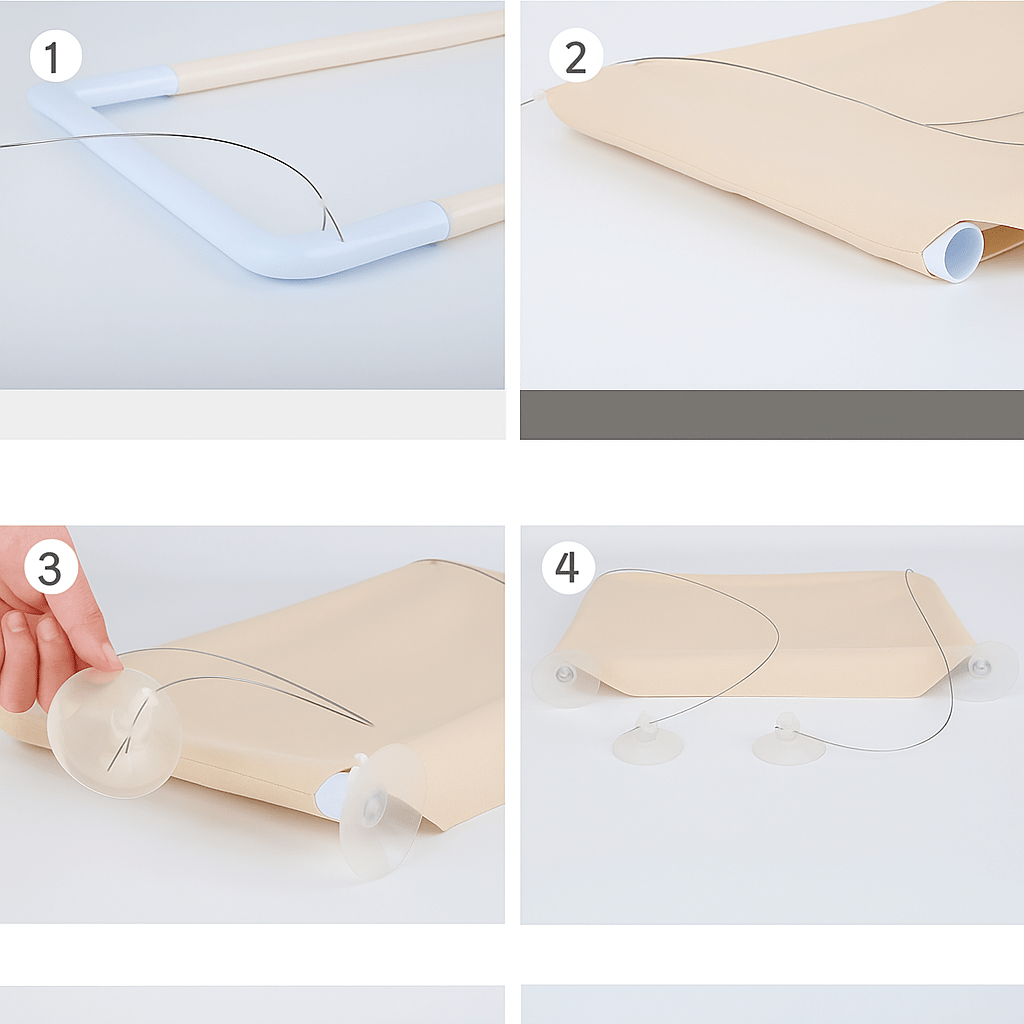 1

2

3

4